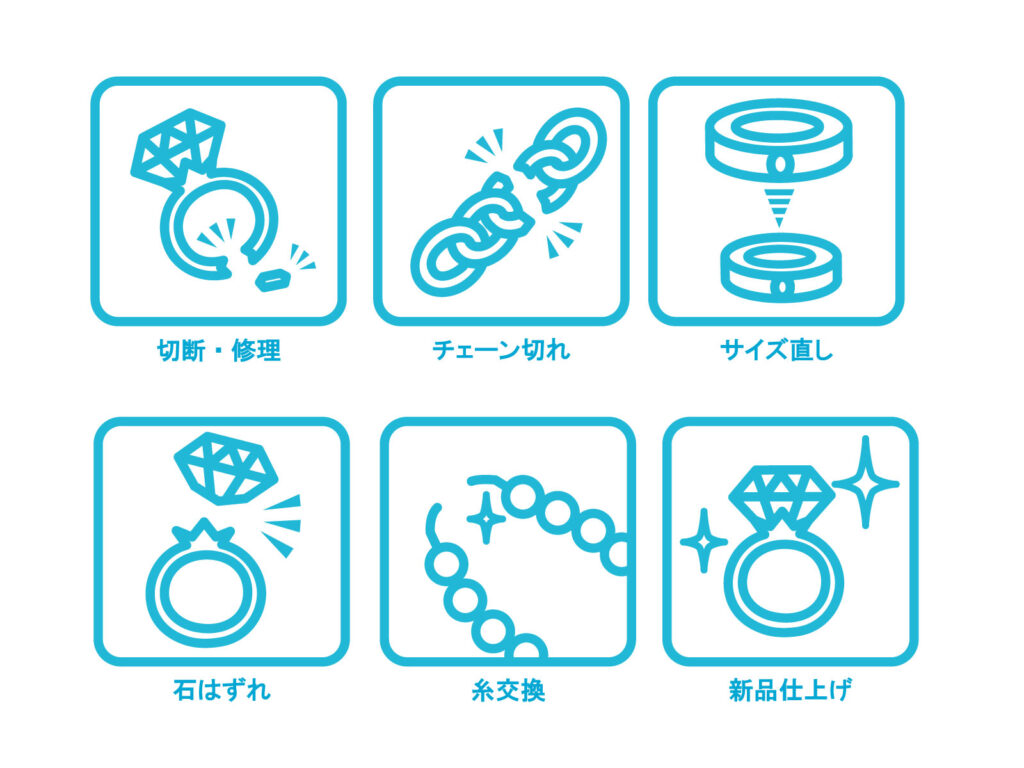 切断・修理

チェーン切れ

サイズ直し

石はずれ

糸交換

新品仕上げ